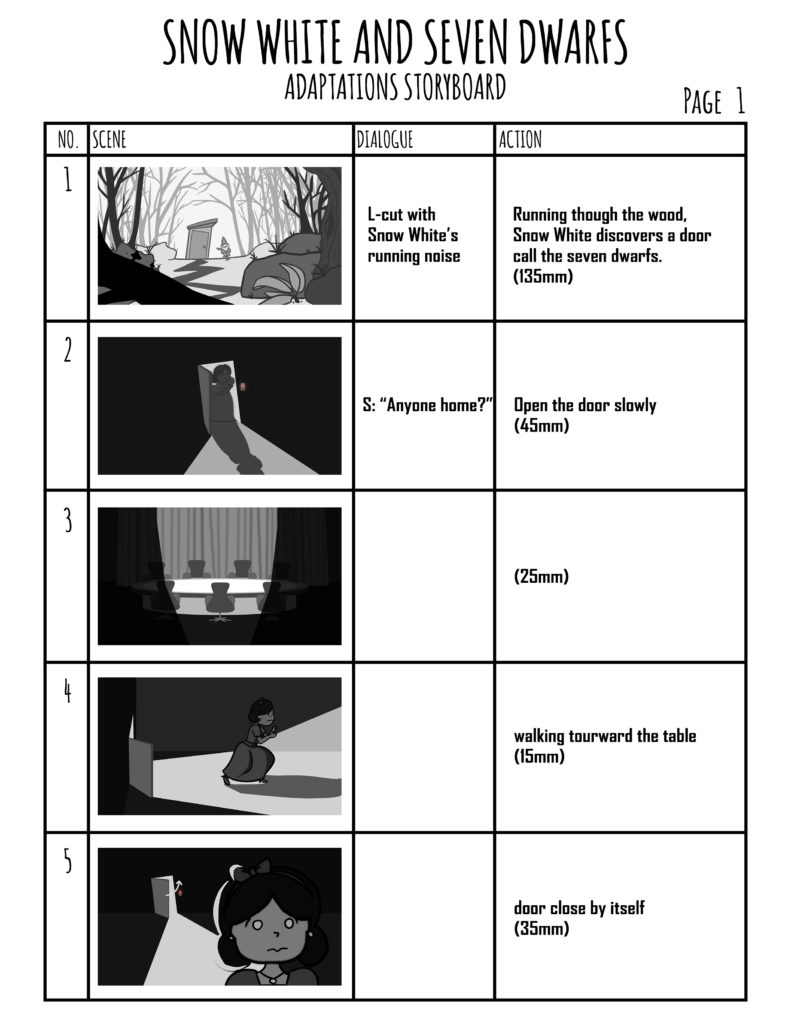 SNOW WHITE AND SEVEN DWARFS
ADAPTATIONS STORYBOARD

PAGE 1

| NO. | SCENE | DIALOGUE | ACTION |
|---|---|---|---|
| 1 | | L-cut with Snow White's running noise | Running though the wood, Snow White discovers a door call the seven dwarfs. (135mm) |
| 2 | | S: "Anyone home?" | Open the door slowly (45mm) |
| 3 | | | (25mm) |
| 4 | | | walking tourward the table (15mm) |
| 5 | | | door close by itself (35mm) |