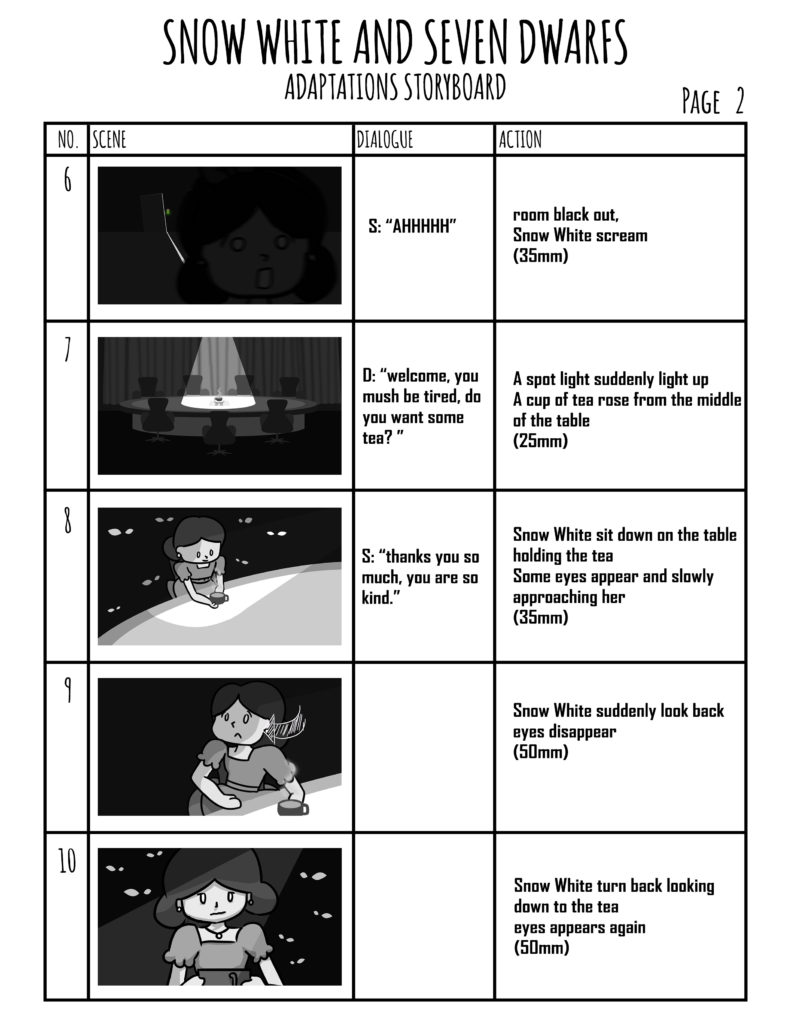 SNOW WHITE AND SEVEN DWARFS
ADAPTATIONS STORYBOARD

PAGE 2

| NO. | SCENE | DIALOGUE | ACTION |
|---|---|---|---|
| 6 | | S: "AHHHHH" | room black out, Snow White scream (35mm) |
| 7 | | D: "welcome, you mush be tired, do you want some tea? " | A spot light suddenly light up A cup of tea rose from the middle of the table (25mm) |
| 8 | | S: "thanks you so much, you are so kind." | Snow White sit down on the table holding the tea Some eyes appear and slowly approaching her (35mm) |
| 9 | | | Snow White suddenly look back eyes disappear (50mm) |
| 10 | | | Snow White turn back looking down to the tea eyes appears again (50mm) |