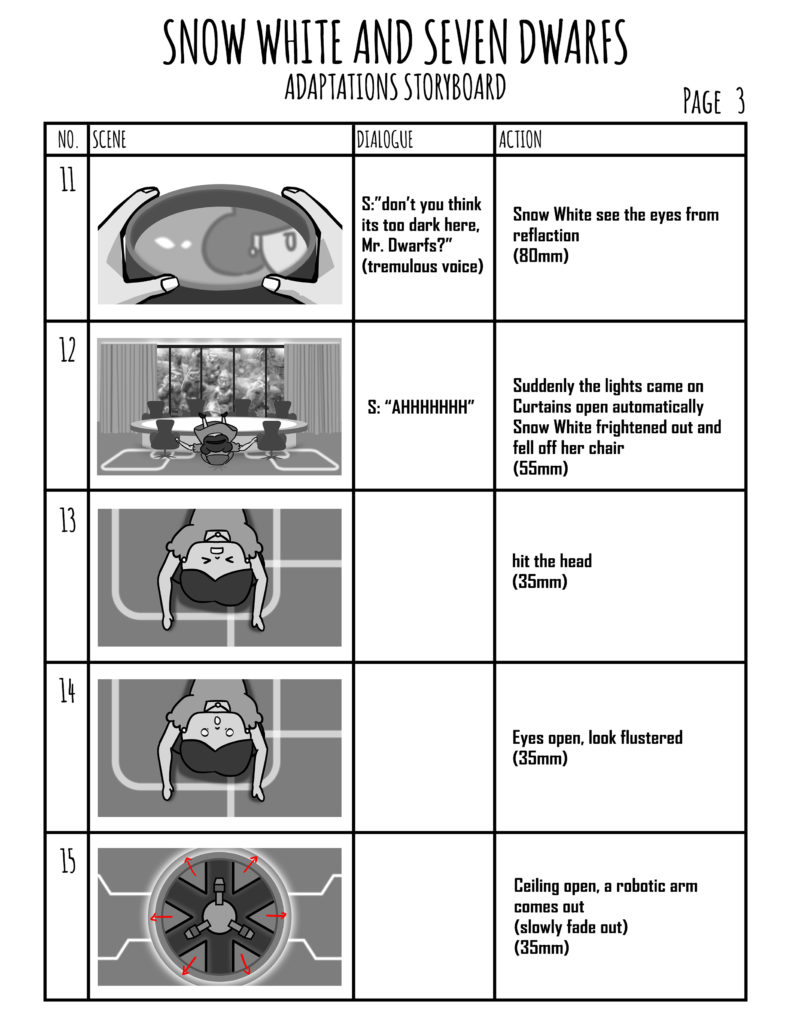 SNOW WHITE AND SEVEN DWARFS
ADAPTATIONS STORYBOARD

PAGE 3

| NO. | SCENE | DIALOGUE | ACTION |
|---|---|---|---|
| 11 | | S:"don't you think its too dark here, Mr. Dwarfs?" (tremulous voice) | Snow White see the eyes from reflaction (80mm) |
| 12 | | S: "AHHHHHHH" | Suddenly the lights came on Curtains open automatically Snow White frightened out and fell off her chair (55mm) |
| 13 | | | hit the head (35mm) |
| 14 | | | Eyes open, look flustered (35mm) |
| 15 | | | Ceiling open, a robotic arm comes out (slowly fade out) (35mm) |